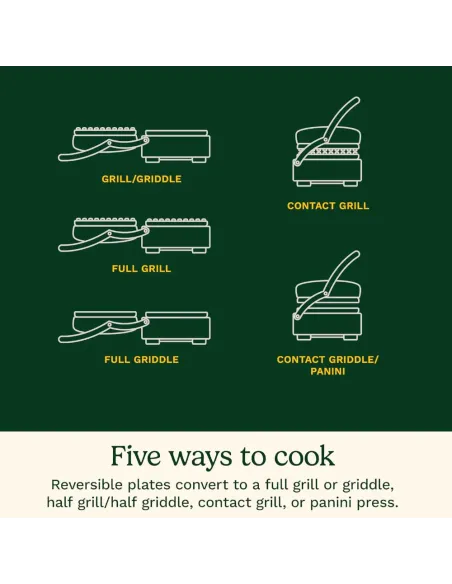 GRILL/GRIDDLE

FULL GRILL

FULL GRIDDLE

CONTACT GRILL

CONTACT GRIDDLE/ PANINI

Five ways to cook

Reversible plates convert to a full grill or griddle, half grill/half griddle, contact grill, or panini press.