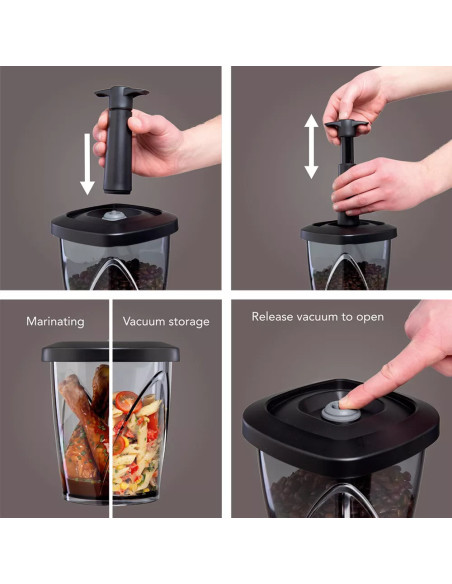 Marinating

Vacuum storage

Release vacuum to open